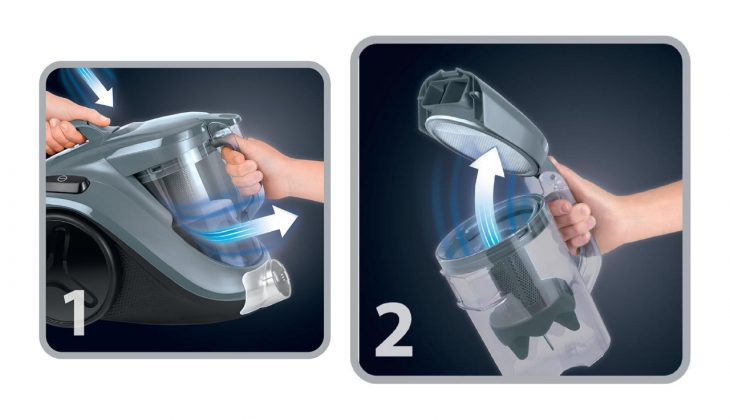 1

2